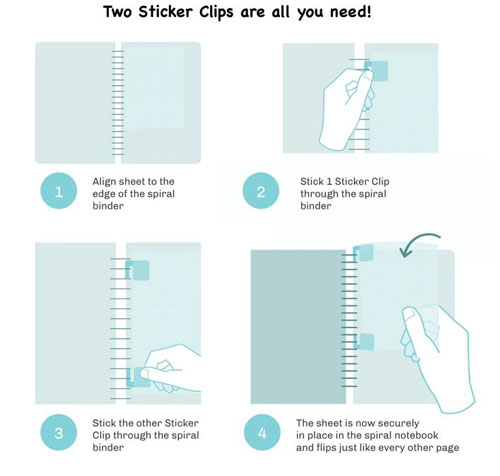 Two Sticker Clips are all you need!

1 Align sheet to the edge of the spiral binder

2 Stick 1 Sticker Clip through the spiral binder

3 Stick the other Sticker Clip through the spiral binder

4 The sheet is now securely in place in the spiral notebook and flips just like every other page